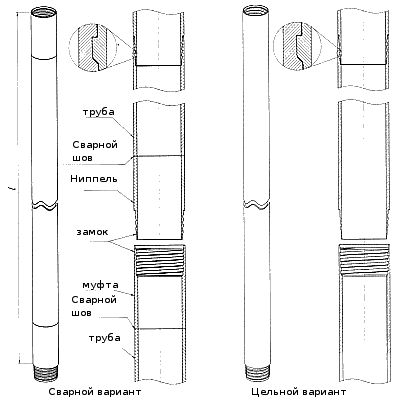 $l$

труба

Сварной шов

Ниппель

замок

муфта

Сварной шов

труба

Сварной вариант

Цельной вариант